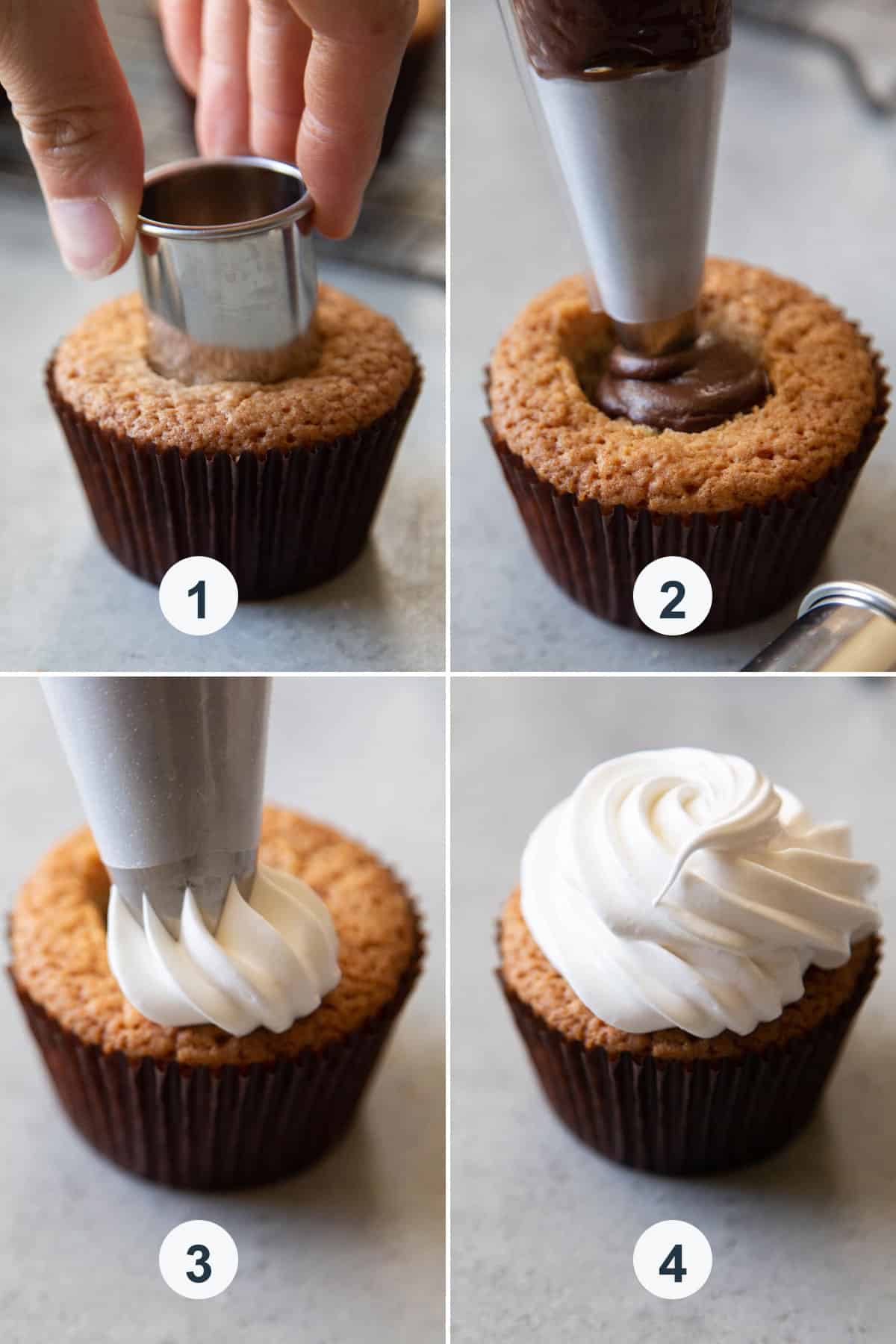 1

2

3

4