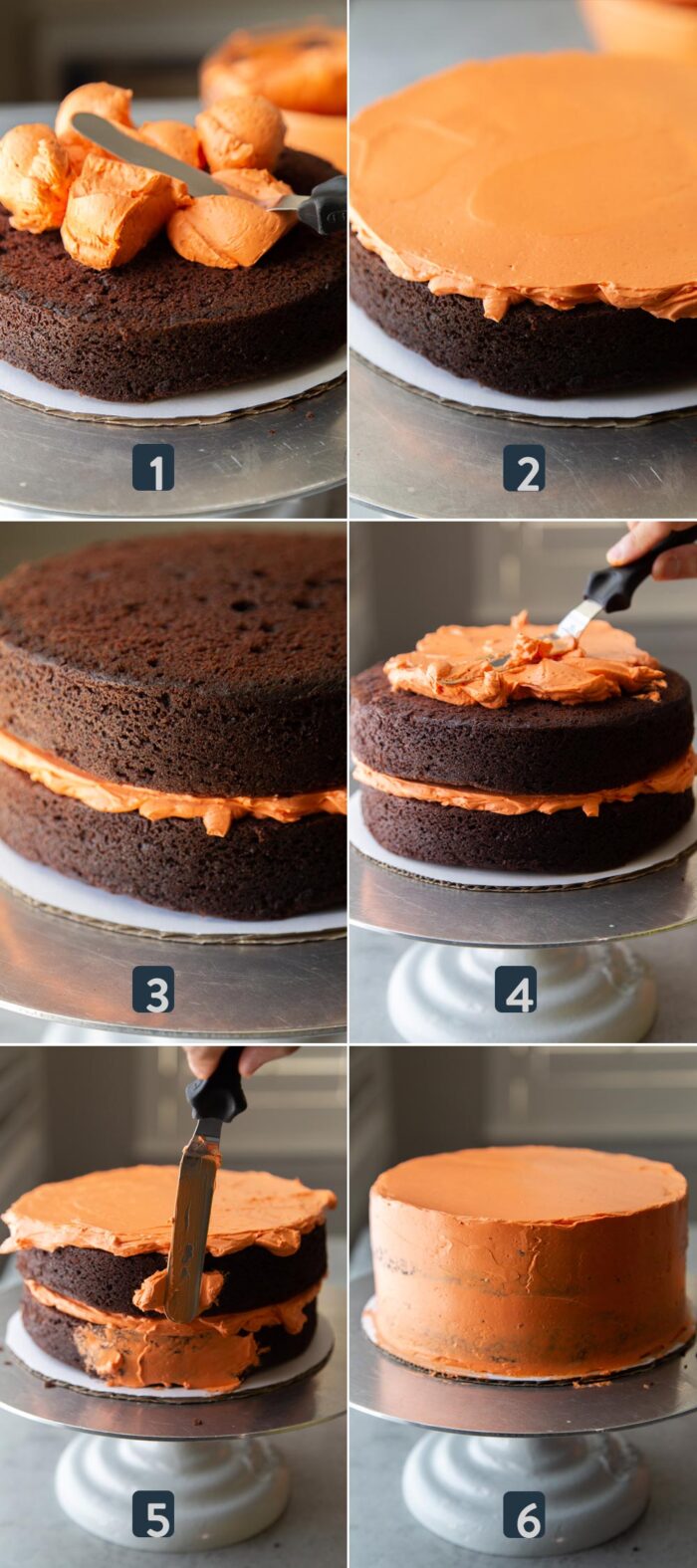 1

2

3

4

5

6