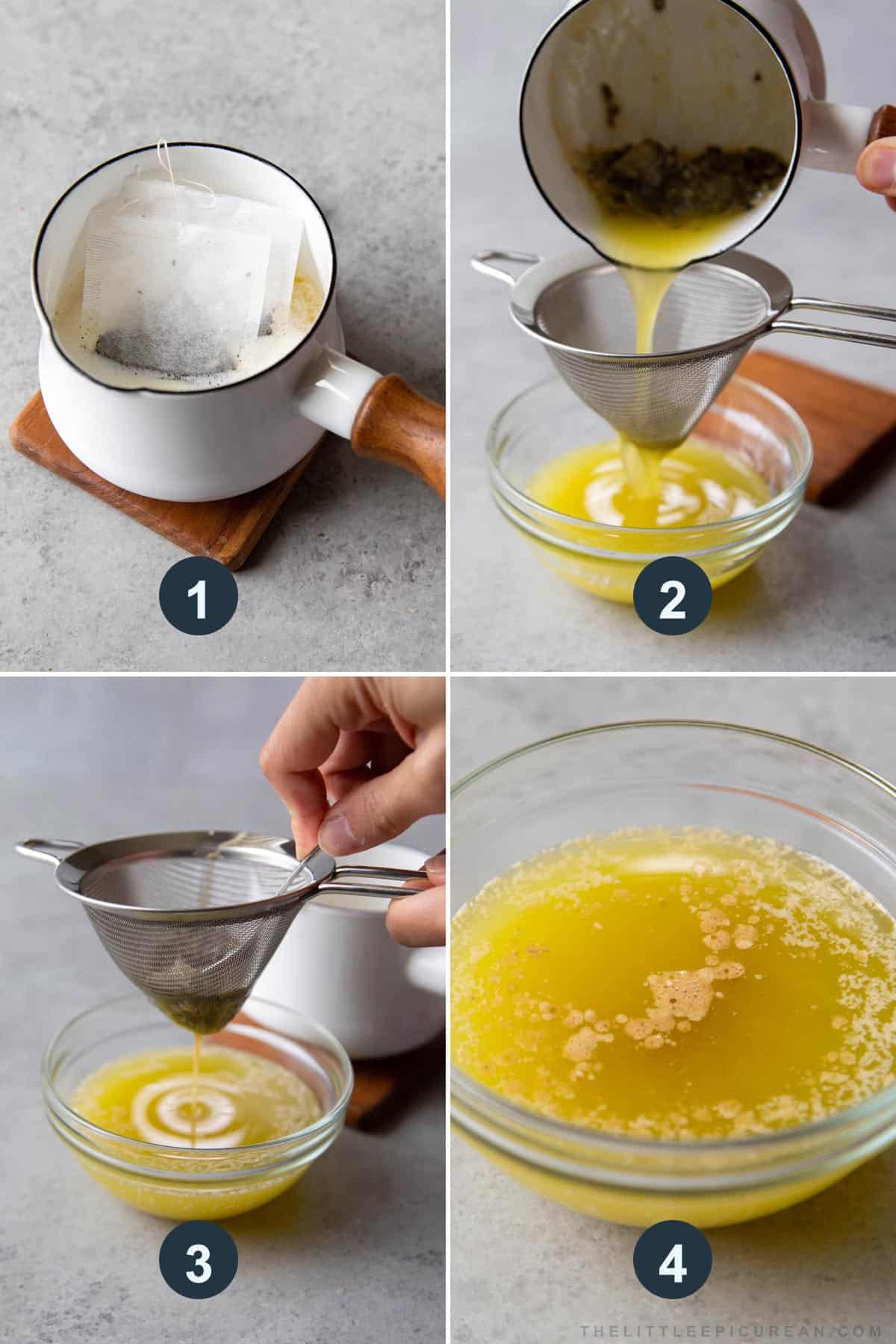 1

2

3

4

THELITTLEEPICUREAN.COM